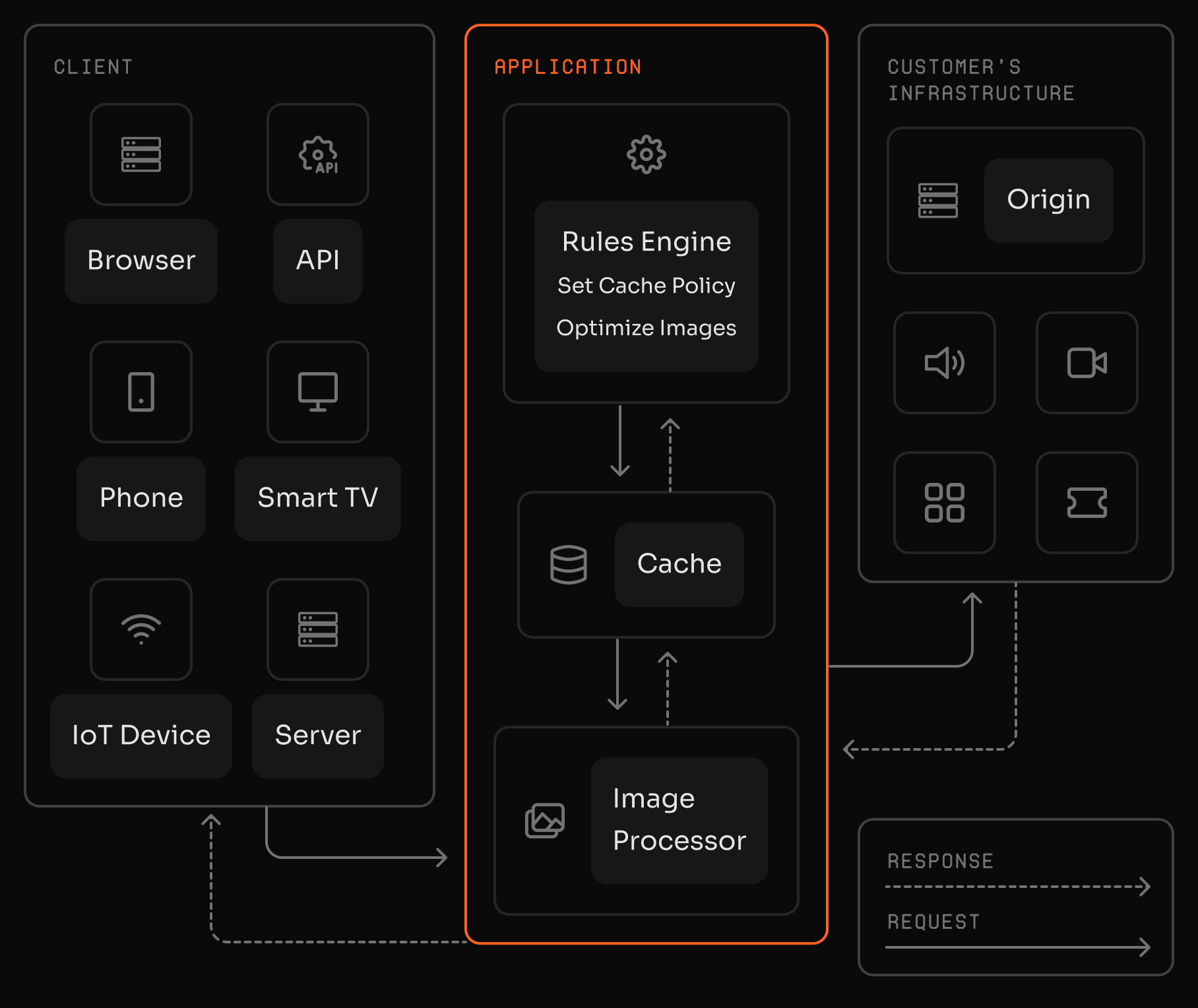 CLIENT

API

Browser

API

Phone

Smart TV

IoT Device

Server

APPLICATION

Rules Engine

Set Cache Policy

Optimize Images

Cache

Image Processor

CUSTOMER'S INFRASTRUCTURE

Origin

RESPONSE

REQUEST